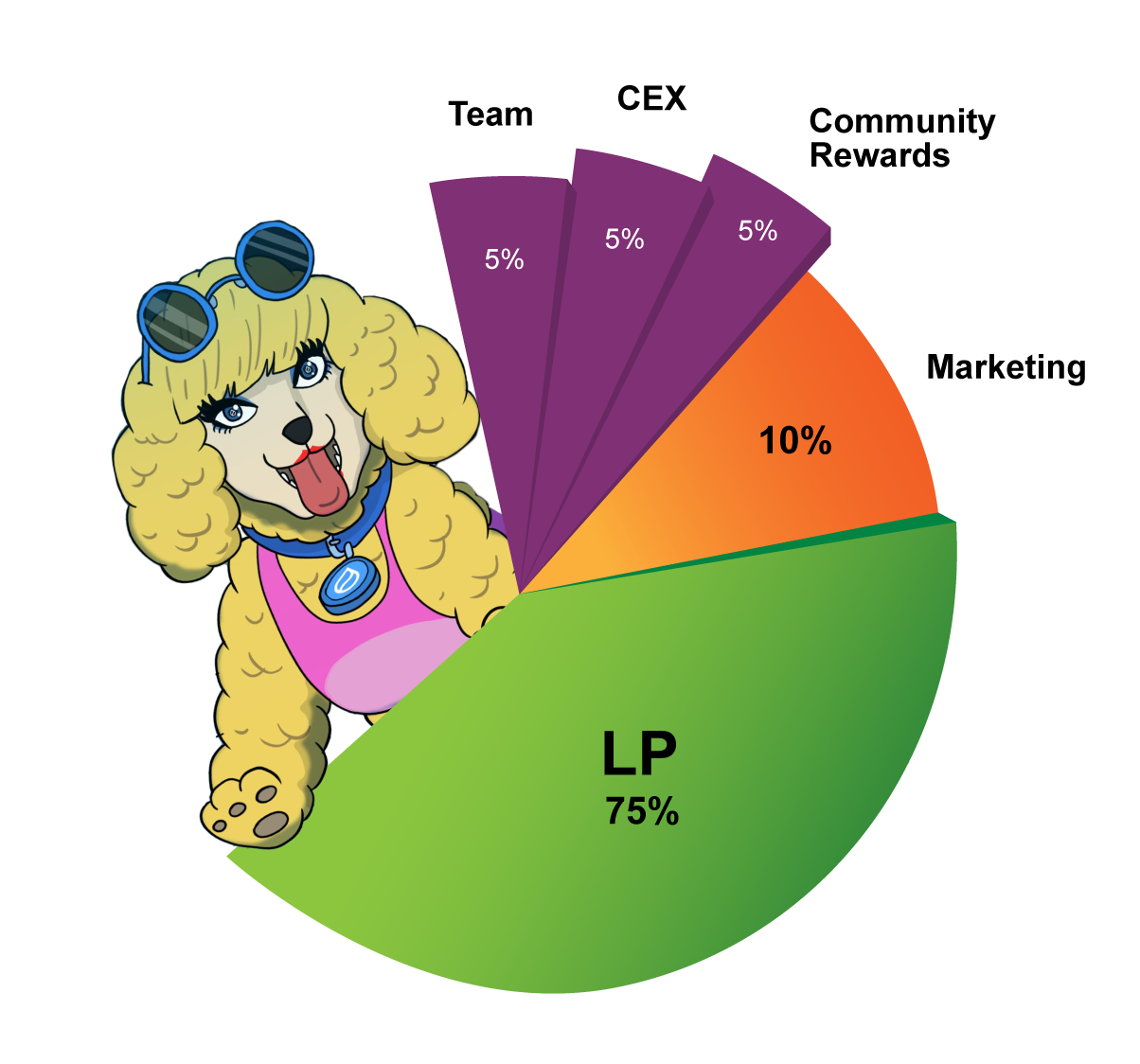 Team
5%

CEX
5%

Community Rewards
5%

Marketing
10%

LP
75%